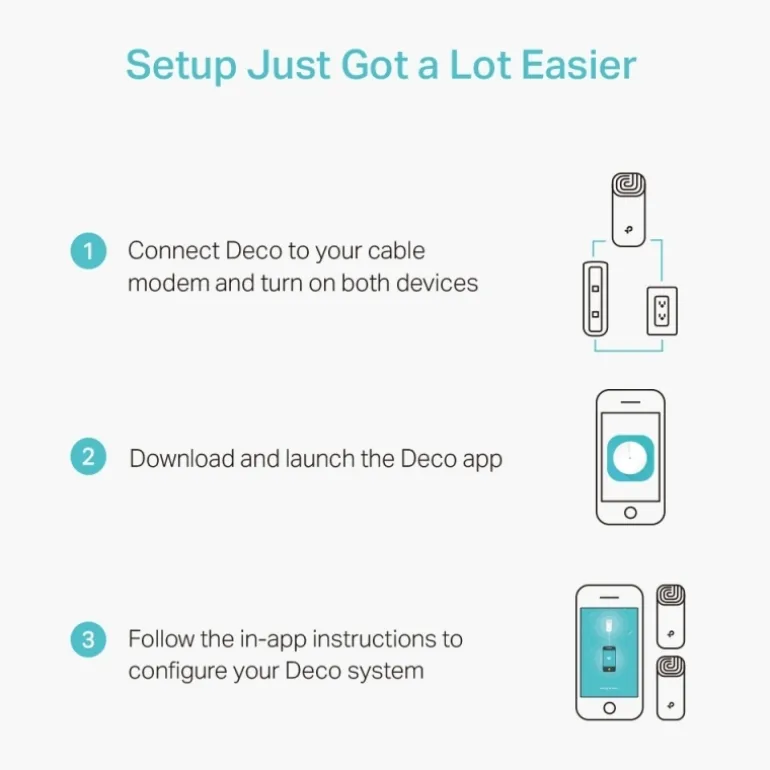 Setup Just Got a Lot Easier

1 Connect Deco to your cable modem and turn on both devices

2 Download and launch the Deco app

3 Follow the in-app instructions to configure your Deco system