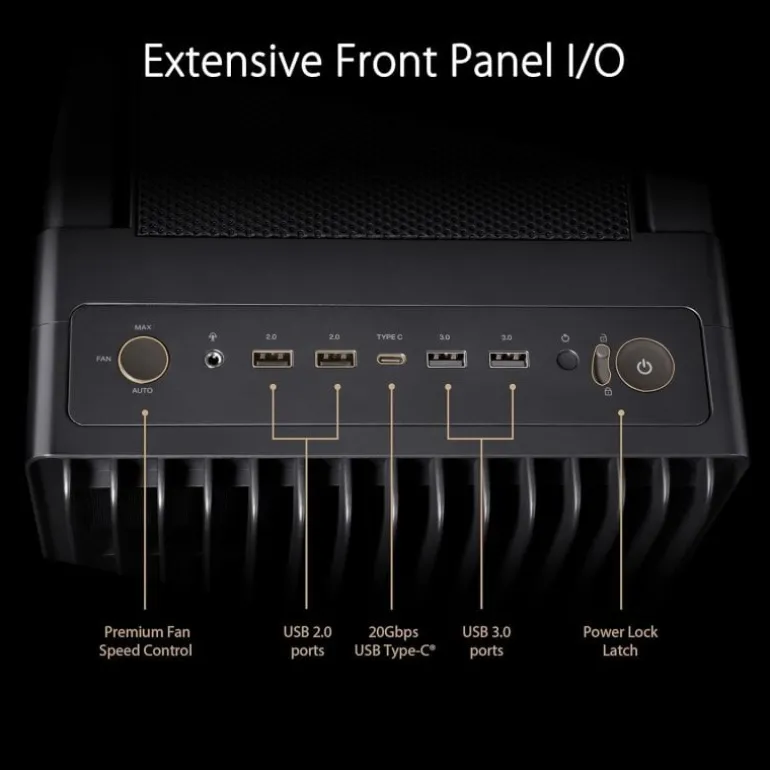 Extensive Front Panel I/O

MAX
FAN
AUTO

2.0 2.0 TYPE C 3.0 3.0

Premium Fan Speed Control

USB 2.0 ports

20Gbps USB Type-C®

USB 3.0 ports

Power Lock Latch